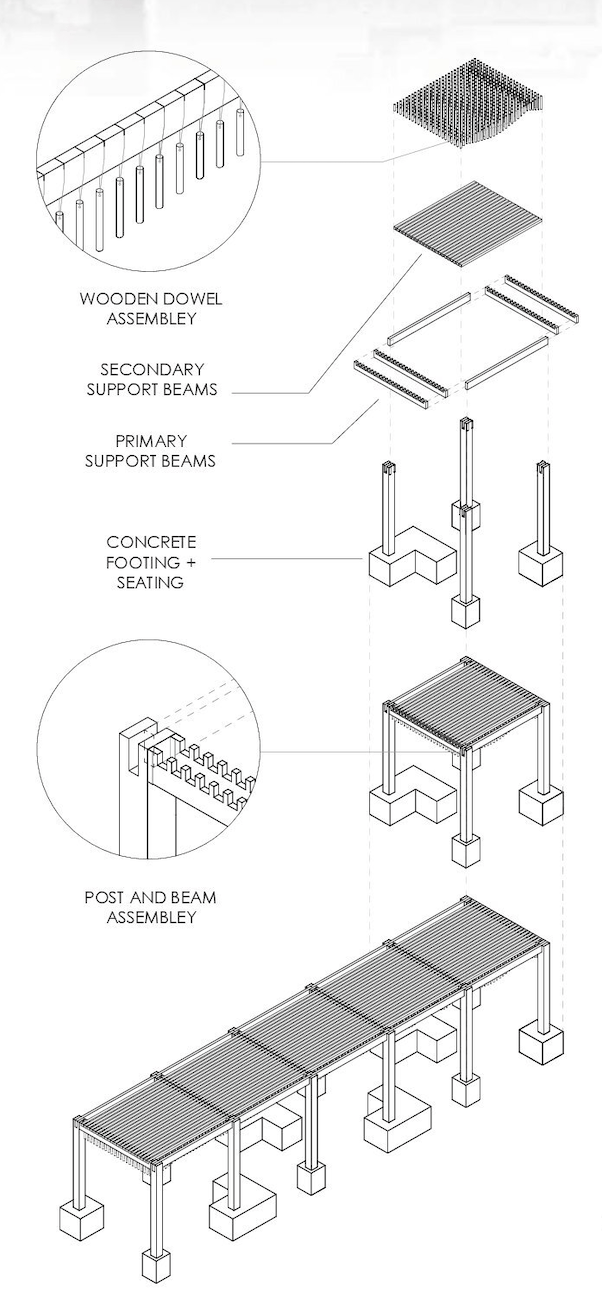 WOODEN DOWEL ASSEMBLEY

SECONDARY SUPPORT BEAMS

PRIMARY SUPPORT BEAMS

CONCRETE FOOTING + SEATING

POST AND BEAM ASSEMBLEY